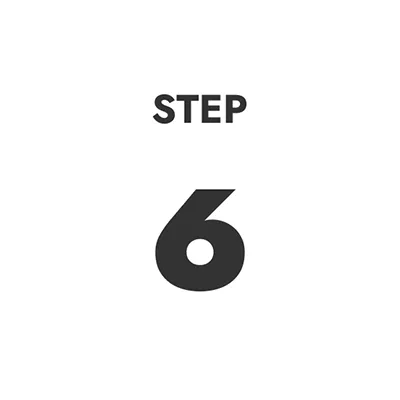 STEP

6